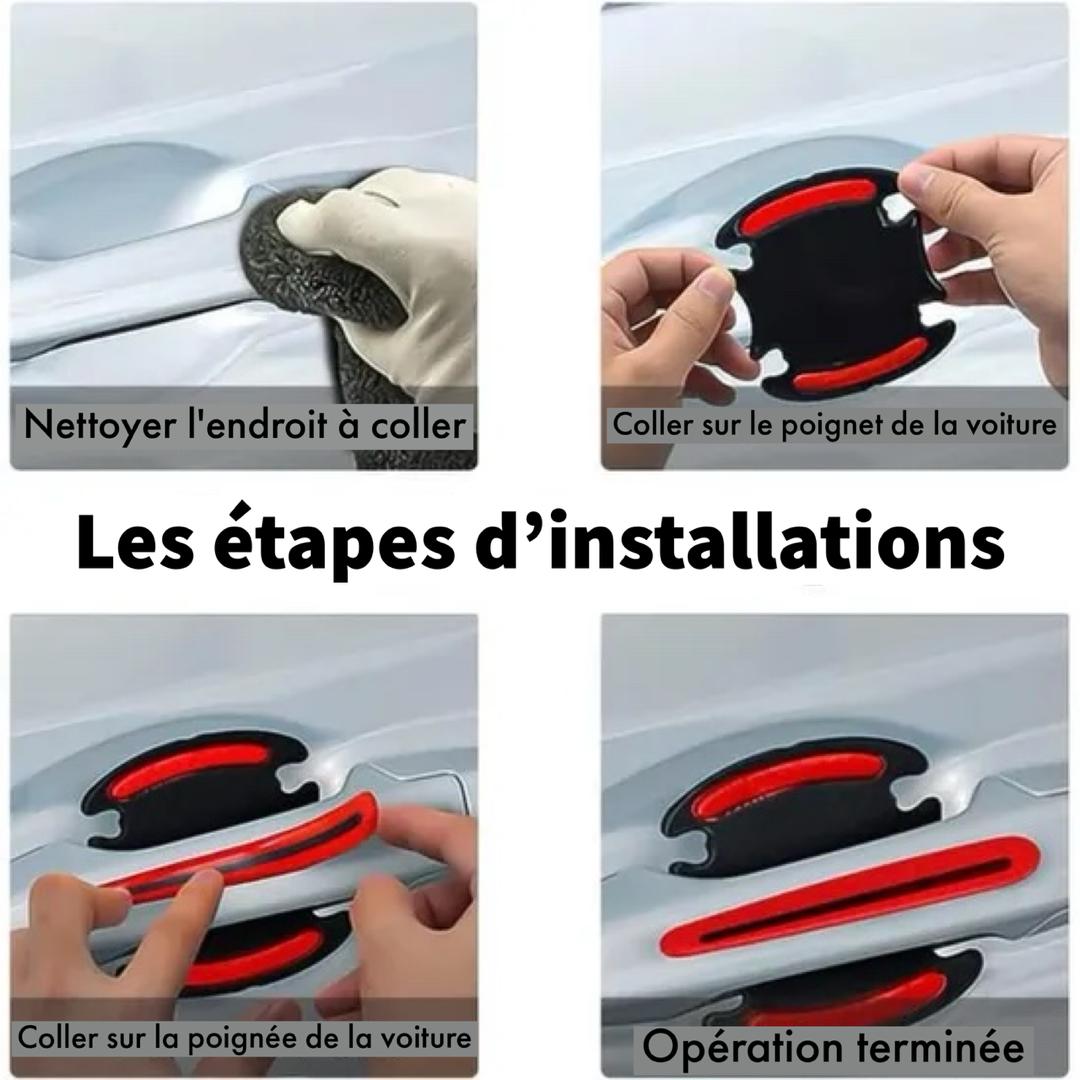 Nettoyer l'endroit à coller

Coller sur le poignet de la voiture

Les étapes d’installations

Coller sur la poignée de la voiture

Opération terminée