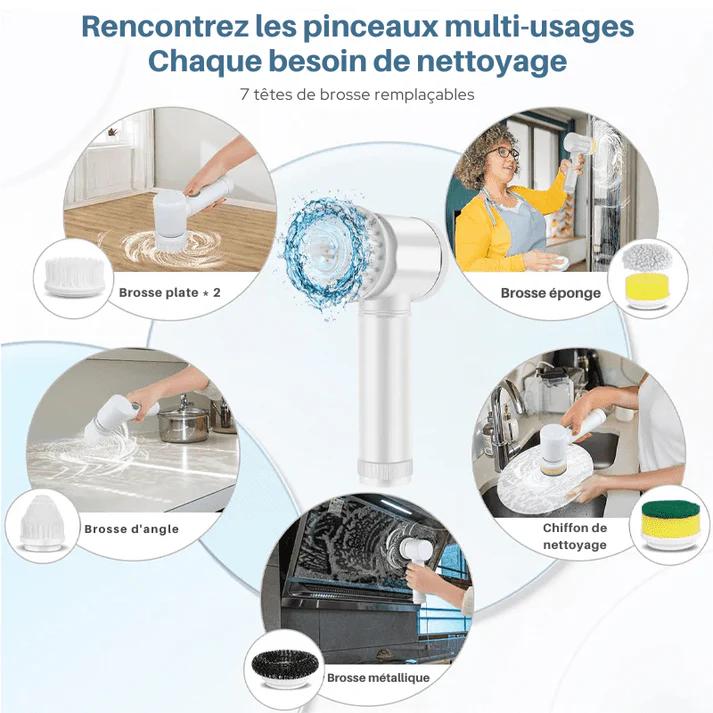 Rencontrez les pinceaux multi-usages
Chaque besoin de nettoyage

7 têtes de brosse remplaçables

Brosse plate * 2

Brosse éponge

Brosse d'angle

Chiffon de nettoyage

Brosse métallique